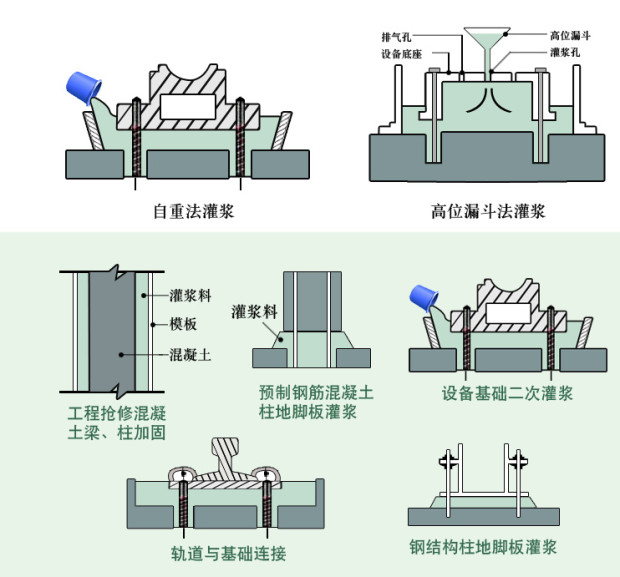 自重法灌浆

排气孔
设备底座
高位漏斗
灌浆孔

高位漏斗法灌浆

灌浆料
模板
混凝土

工程抢修混凝土梁、柱加固

灌浆料

预制钢筋混凝土柱地脚板灌浆

设备基础二次灌浆

轨道与基础连接

钢结构柱地脚板灌浆